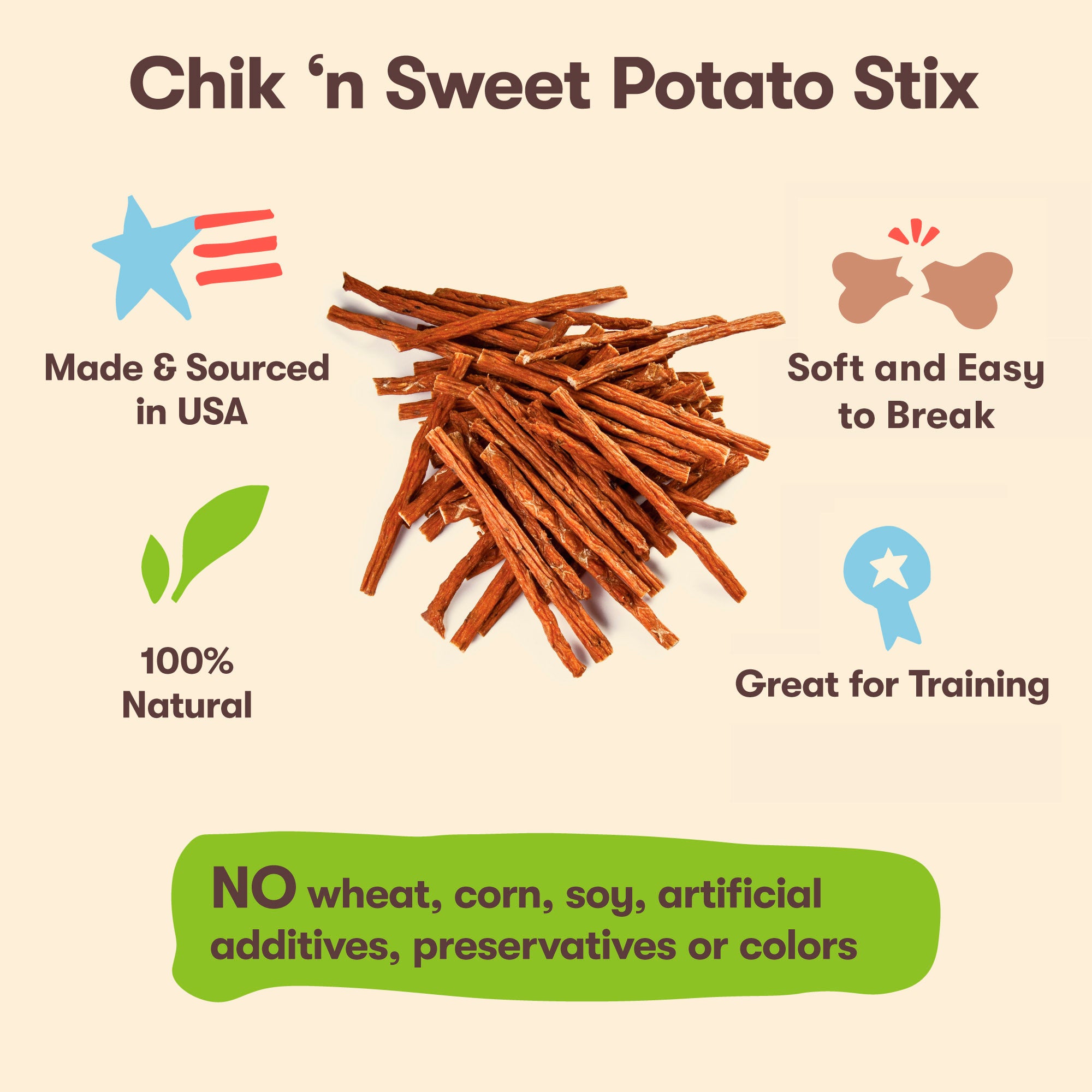 Chik ‘n Sweet Potato Stix

Made & Sourced in USA

Soft and Easy to Break

100% Natural

Great for Training

NO wheat, corn, soy, artificial additives, preservatives or colors