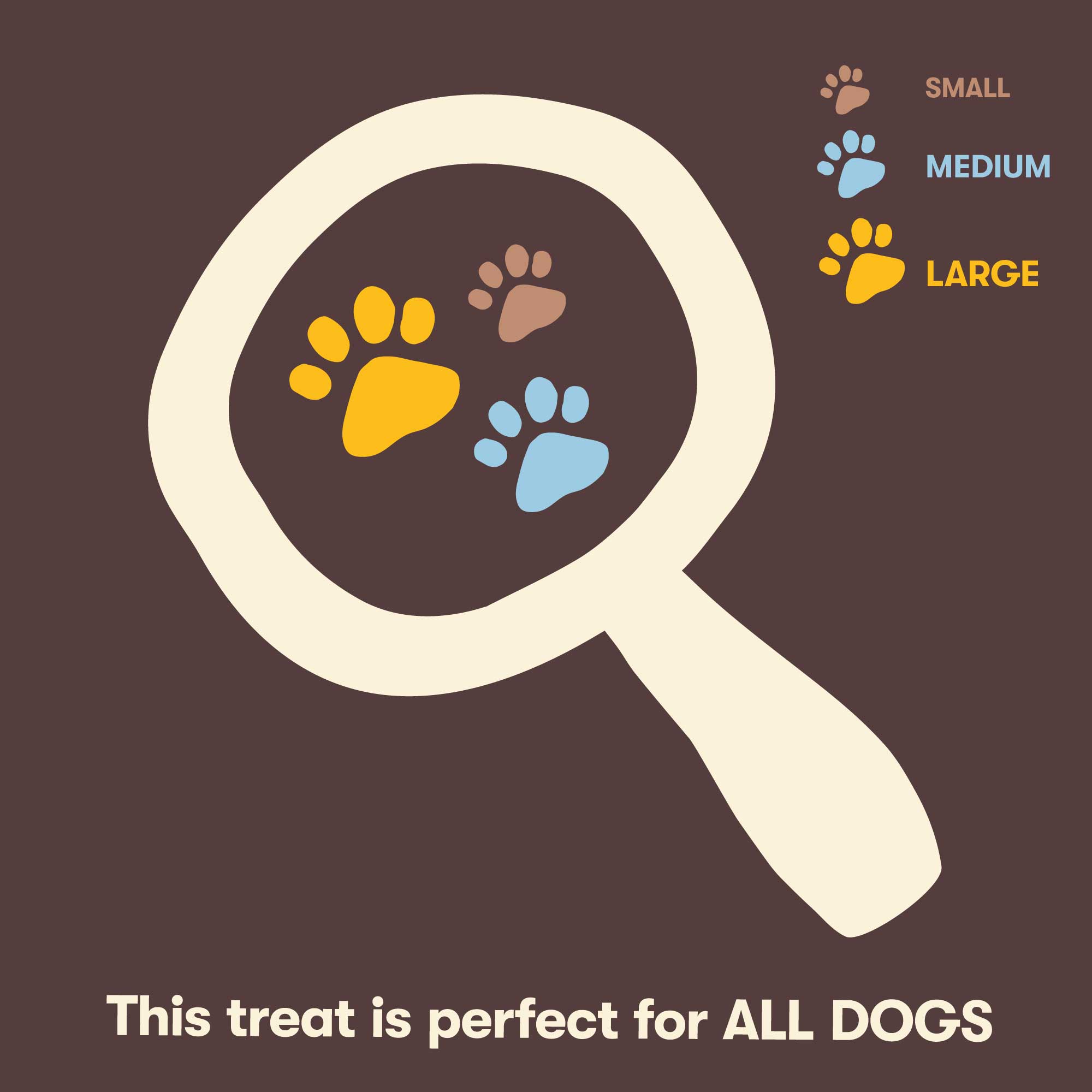 SMALL
MEDIUM
LARGE

This treat is perfect for ALL DOGS