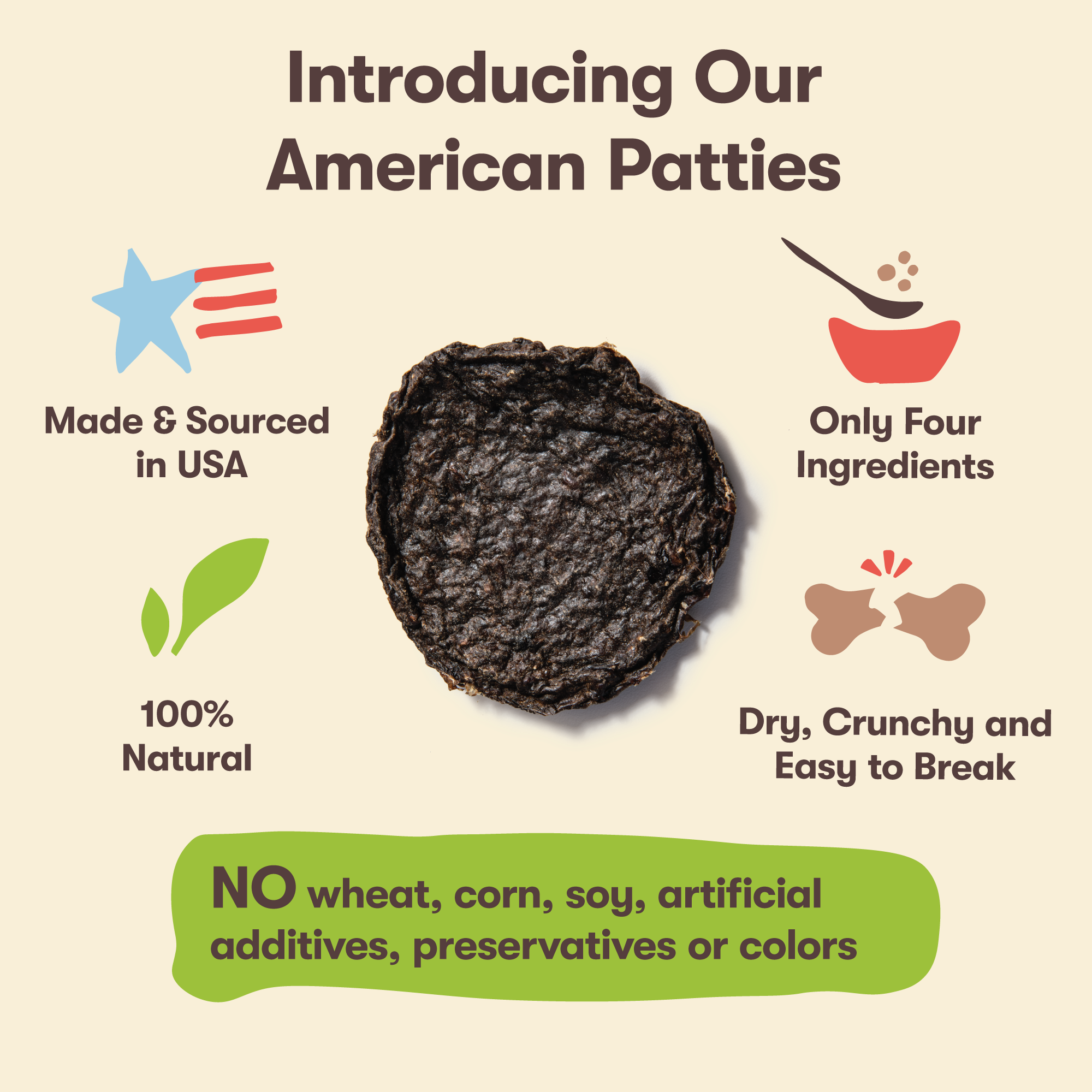 Introducing Our American Patties

Made & Sourced in USA

Only Four Ingredients

100% Natural

Dry, Crunchy and Easy to Break

NO wheat, corn, soy, artificial additives, preservatives or colors